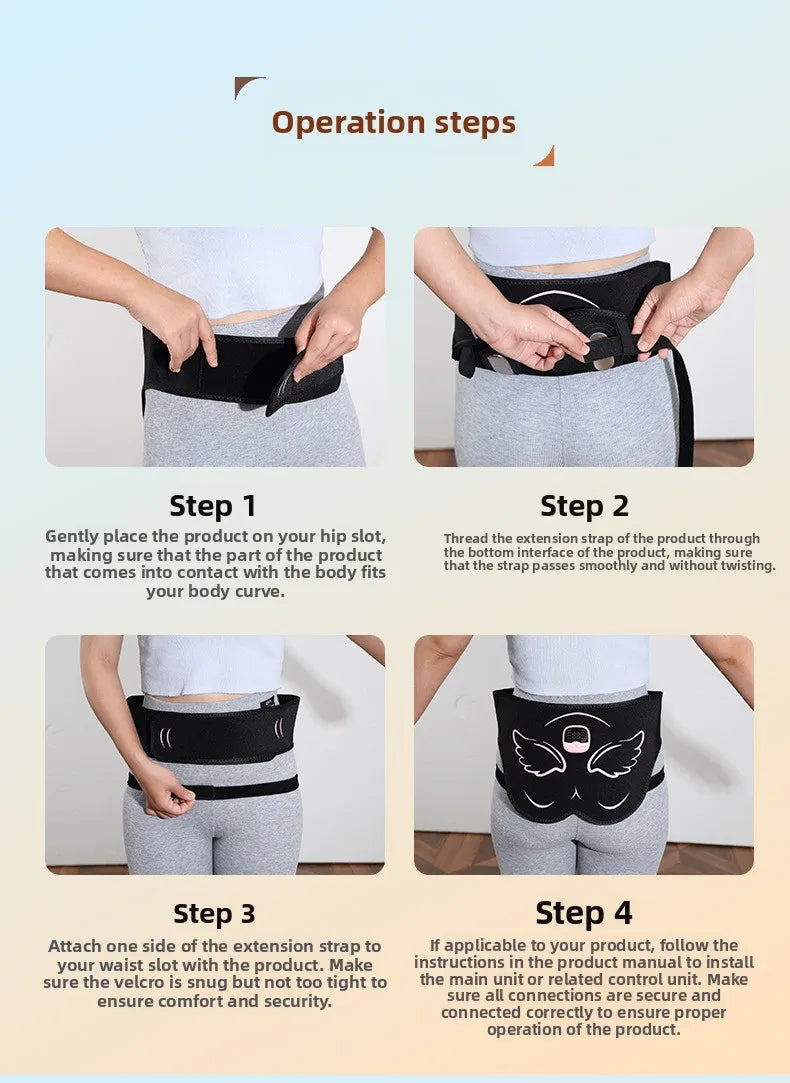 Operation steps

Step 1
Gently place the product on your hip slot, making sure that the part of the product that comes into contact with the body fits your body curve.

Step 2
Thread the extension strap of the product through the bottom interface of the product, making sure that the strap passes smoothly and without twisting.

Step 3
Attach one side of the extension strap to your waist slot with the product. Make sure the velcro is snug but not too tight to ensure comfort and security.

Step 4
If applicable to your product, follow the instructions in the product manual to install the main unit or related control unit. Make sure all connections are secure and connected correctly to ensure proper operation of the product.