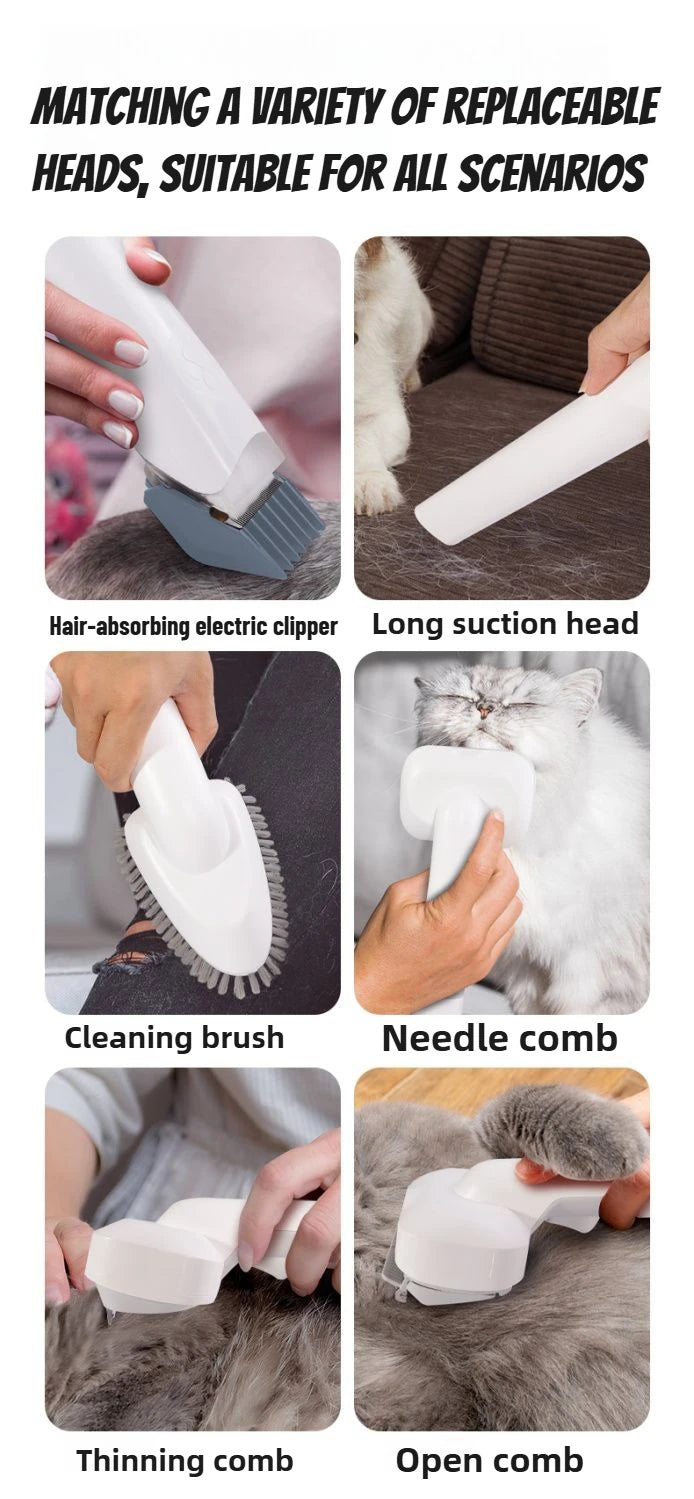 MATCHING A VARIETY OF REPLACEABLE HEADS, SUITABLE FOR ALL SCENARIOS

Hair-absorbing electric clipper

Long suction head

Cleaning brush

Needle comb

Thinning comb

Open comb