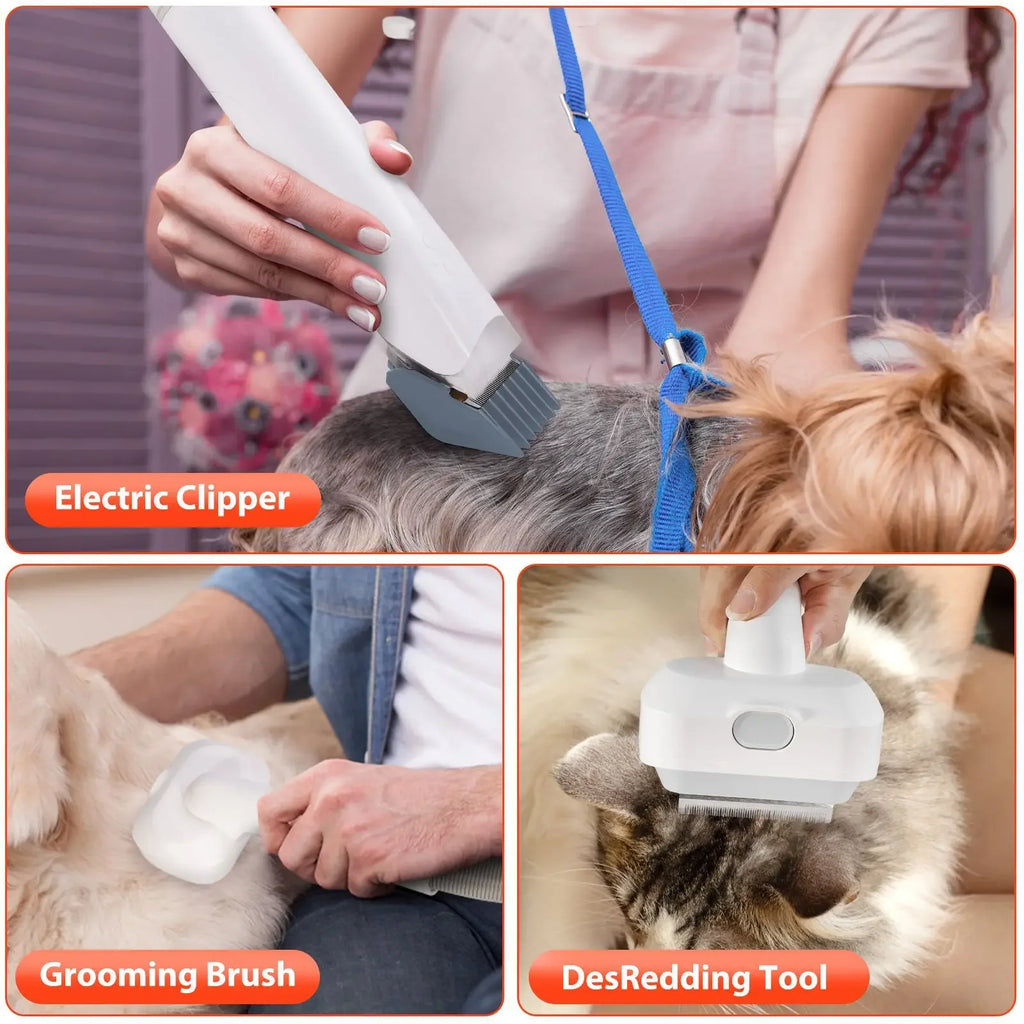 Electric Clipper

Grooming Brush

DesRedding Tool